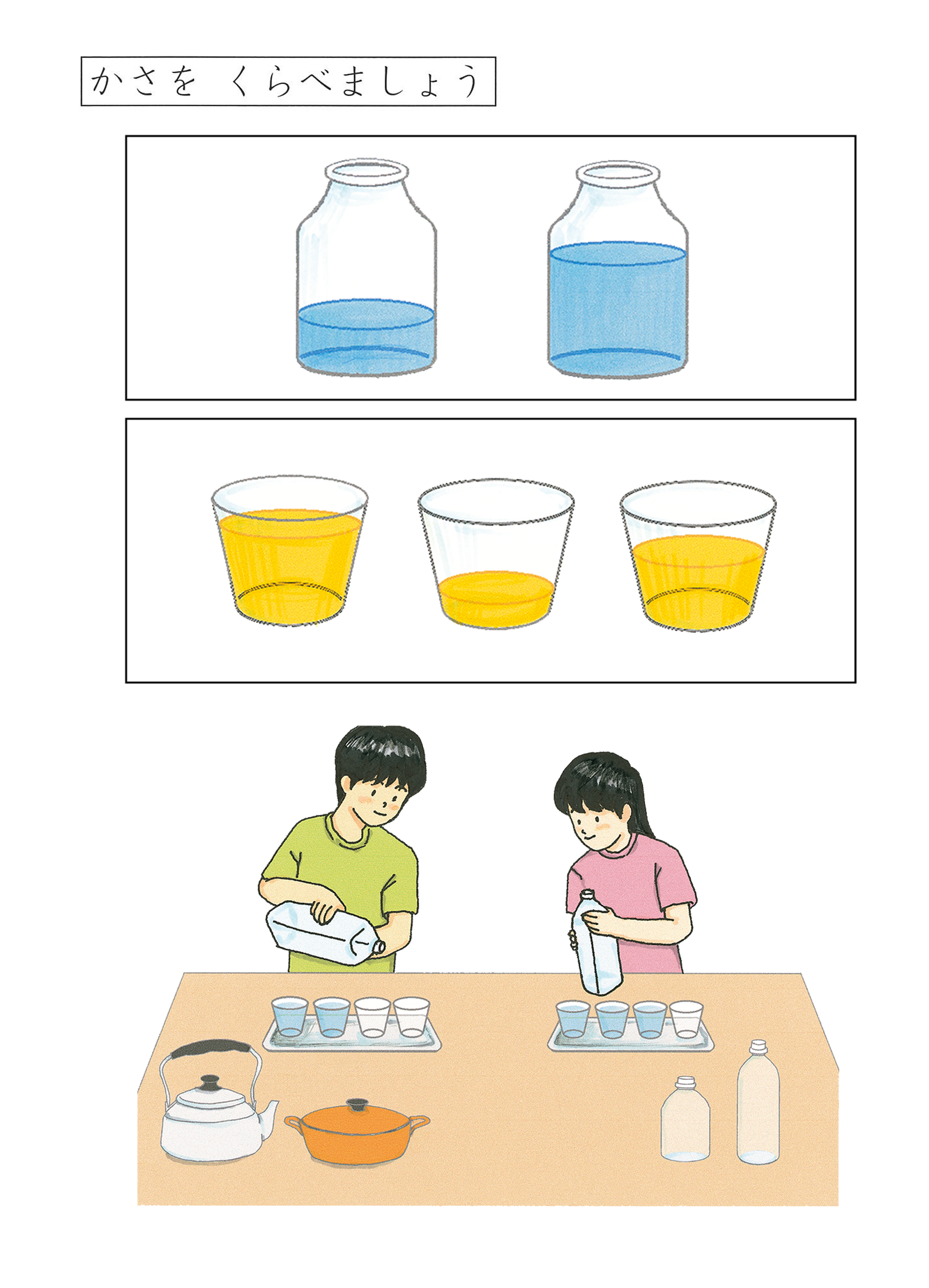 かさを　くらべましょう