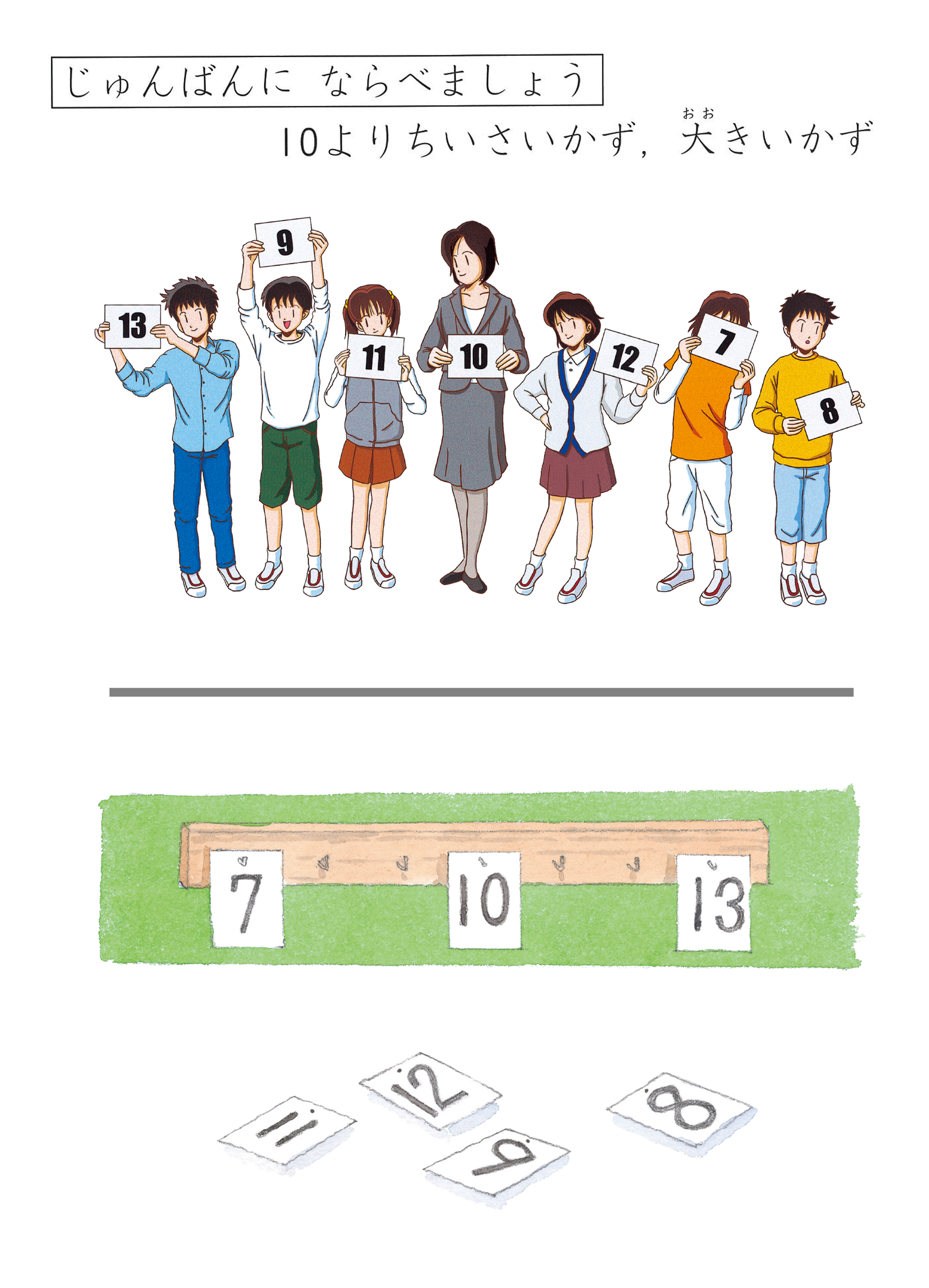 じゅんばんに ならべましょう

10よりちいさいかず，大(おお)きいかず

13 9 11 10 12 7 8

7 10 13

11 12 9 8